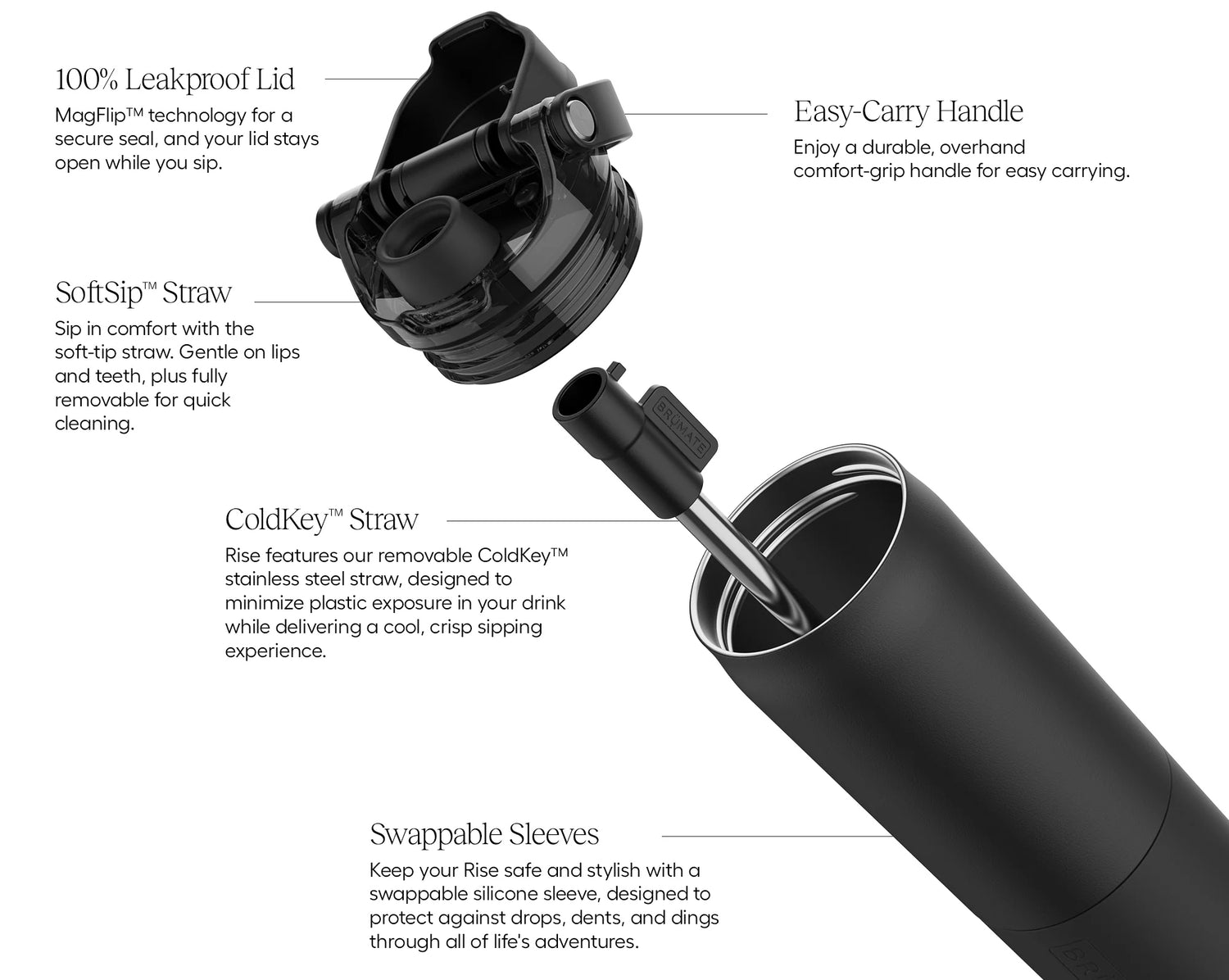 100% Leakproof Lid

MagFlip™ technology for a secure seal, and your lid stays open while you sip.

Easy-Carry Handle

Enjoy a durable, overhand comfort-grip handle for easy carrying.

SoftSip™ Straw

Sip in comfort with the soft-tip straw. Gentle on lips and teeth, plus fully removable for quick cleaning.

BRÜMATE

ColdKey™ Straw

Rise features our removable ColdKey™ stainless steel straw, designed to minimize plastic exposure in your drink while delivering a cool, crisp sipping experience.

Swappable Sleeves

Keep your Rise safe and stylish with a swappable silicone sleeve, designed to protect against drops, dents, and dings through all of life's adventures.

BR